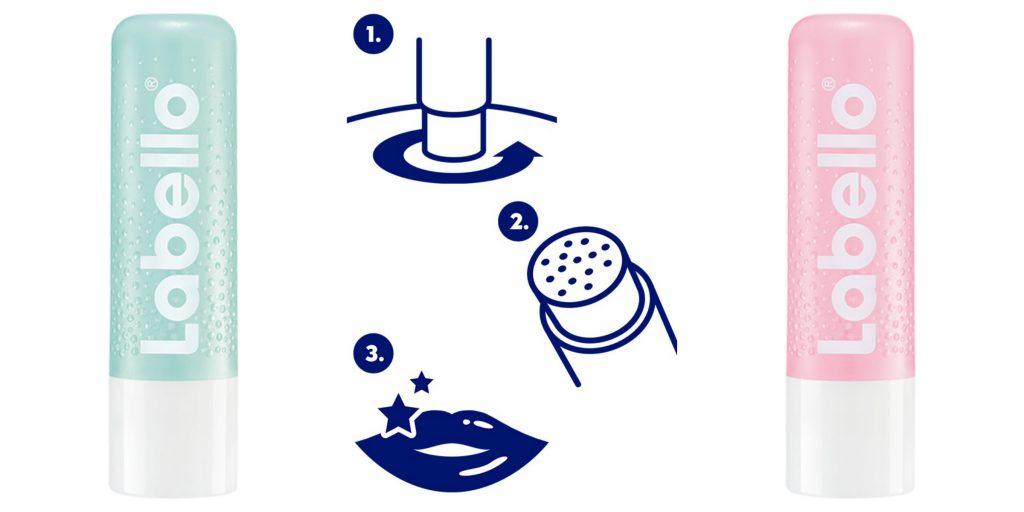 Labello®

1.

2.

3.

Labello®